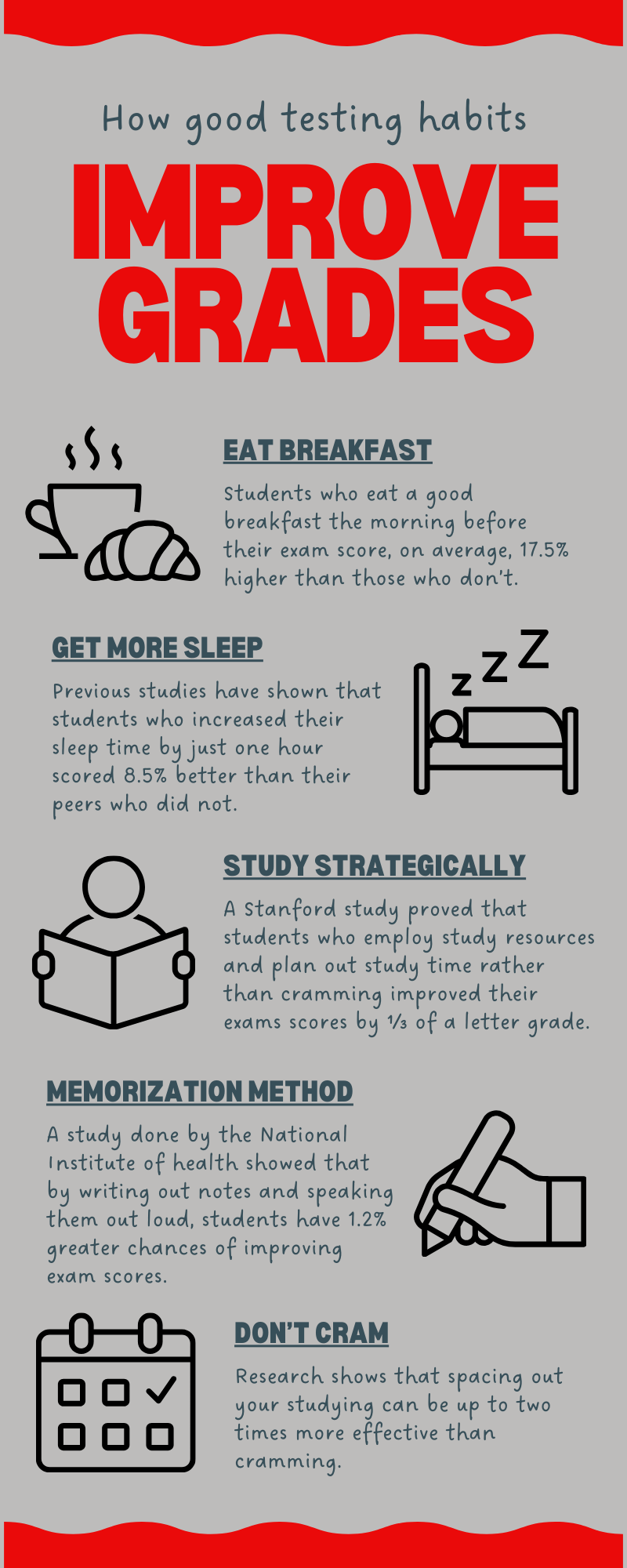 How good testing habits

IMPROVE GRADES

EAT BREAKFAST

Students who eat a good breakfast the morning before their exam score, on average, 17.5% higher than those who don't.

GET MORE SLEEP

Previous studies have shown that students who increased their sleep time by just one hour scored 8.5% better than their peers who did not.

z z Z

STUDY STRATEGICALLY

A Stanford study proved that students who employ study resources and plan out study time rather than cramming improved their exams scores by ⅓ of a letter grade.

MEMORIZATION METHOD

A study done by the National Institute of health showed that by writing out notes and speaking them out loud, students have 1.2% greater chances of improving exam scores.

DON'T CRAM

Research shows that spacing out your studying can be up to two times more effective than cramming.